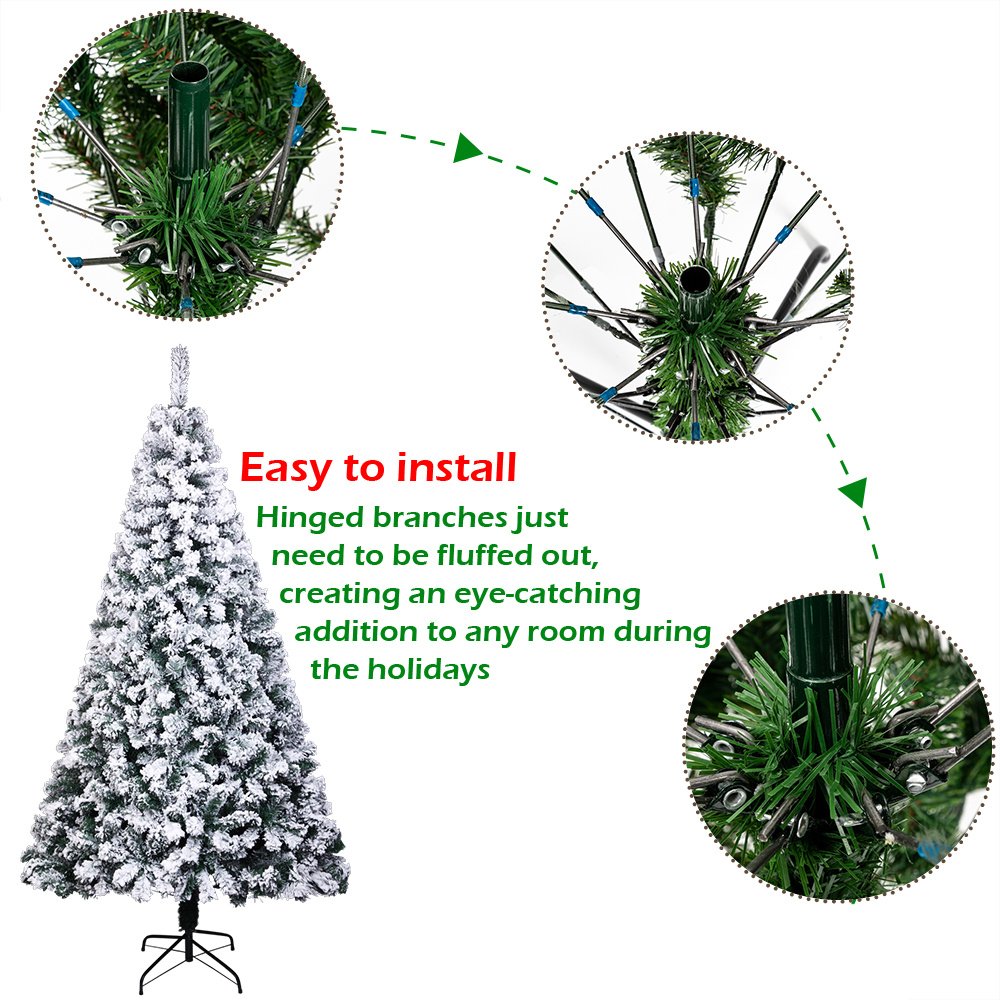 Easy to install

Hinged branches just need to be fluffed out, creating an eye-catching addition to any room during the holidays